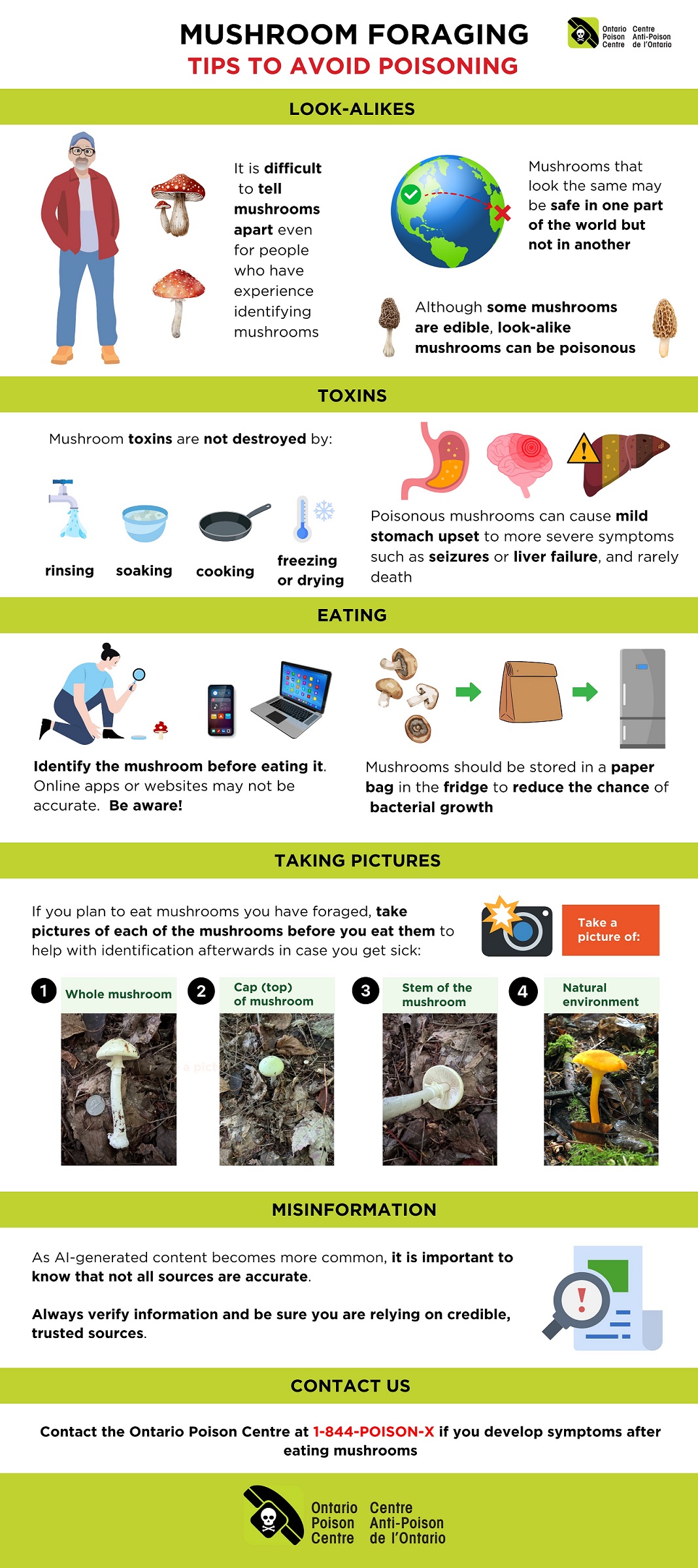 MUSHROOM FORAGING
TIPS TO AVOID POISONING

Ontario Poison Centre
Centre Anti-Poison de l'Ontario

LOOK-ALIKES

It is difficult to tell mushrooms apart even for people who have experience identifying mushrooms

Mushrooms that look the same may be safe in one part of the world but not in another

Although some mushrooms are edible, look-alike mushrooms can be poisonous

TOXINS

Mushroom toxins are not destroyed by:

rinsing
soaking
cooking
freezing or drying

Poisonous mushrooms can cause mild stomach upset to more severe symptoms such as seizures or liver failure, and rarely death

EATING

Identify the mushroom before eating it. Online apps or websites may not be accurate. Be aware!

Mushrooms should be stored in a paper bag in the fridge to reduce the chance of bacterial growth

TAKING PICTURES

If you plan to eat mushrooms you have foraged, take pictures of each of the mushrooms before you eat them to help with identification afterwards in case you get sick:

Take a picture of:

1 Whole mushroom
2 Cap (top) of mushroom
3 Stem of the mushroom
4 Natural environment

MISINFORMATION

As AI-generated content becomes more common, it is important to know that not all sources are accurate.

Always verify information and be sure you are relying on credible, trusted sources.

CONTACT US

Contact the Ontario Poison Centre at 1-844-POISON-X if you develop symptoms after eating mushrooms

Ontario Poison Centre
Centre Anti-Poison de l'Ontario